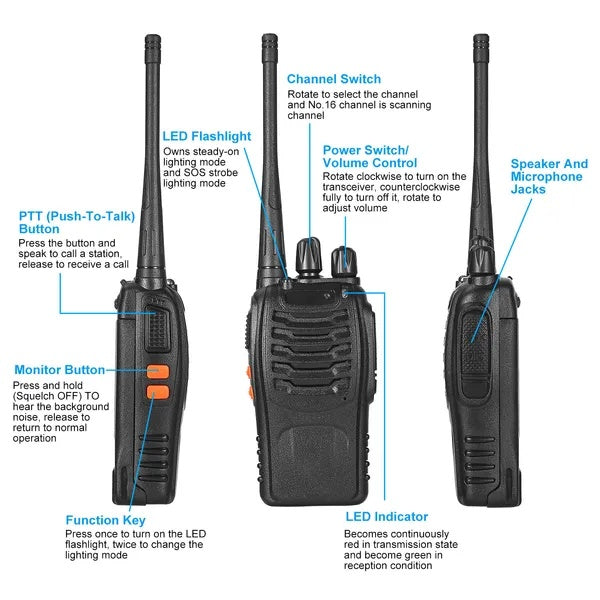 Channel Switch
Rotate to select the channel and No.16 channel is scanning channel

LED Flashlight
Owns steady-on lighting mode and SOS strobe lighting mode

Power Switch/ Volume Control
Rotate clockwise to turn on the transceiver, counterclockwise fully to turn off it, rotate to adjust volume

Speaker And Microphone Jacks

PTT (Push-To-Talk) Button
Press the button and speak to call a station, release to receive a call

Monitor Button
Press and hold (Squelch OFF) TO hear the background noise, release to return to normal operation

Function Key
Press once to turn on the LED flashlight, twice to change the lighting mode

LED Indicator
Becomes continuously red in transmission state and become green in reception condition