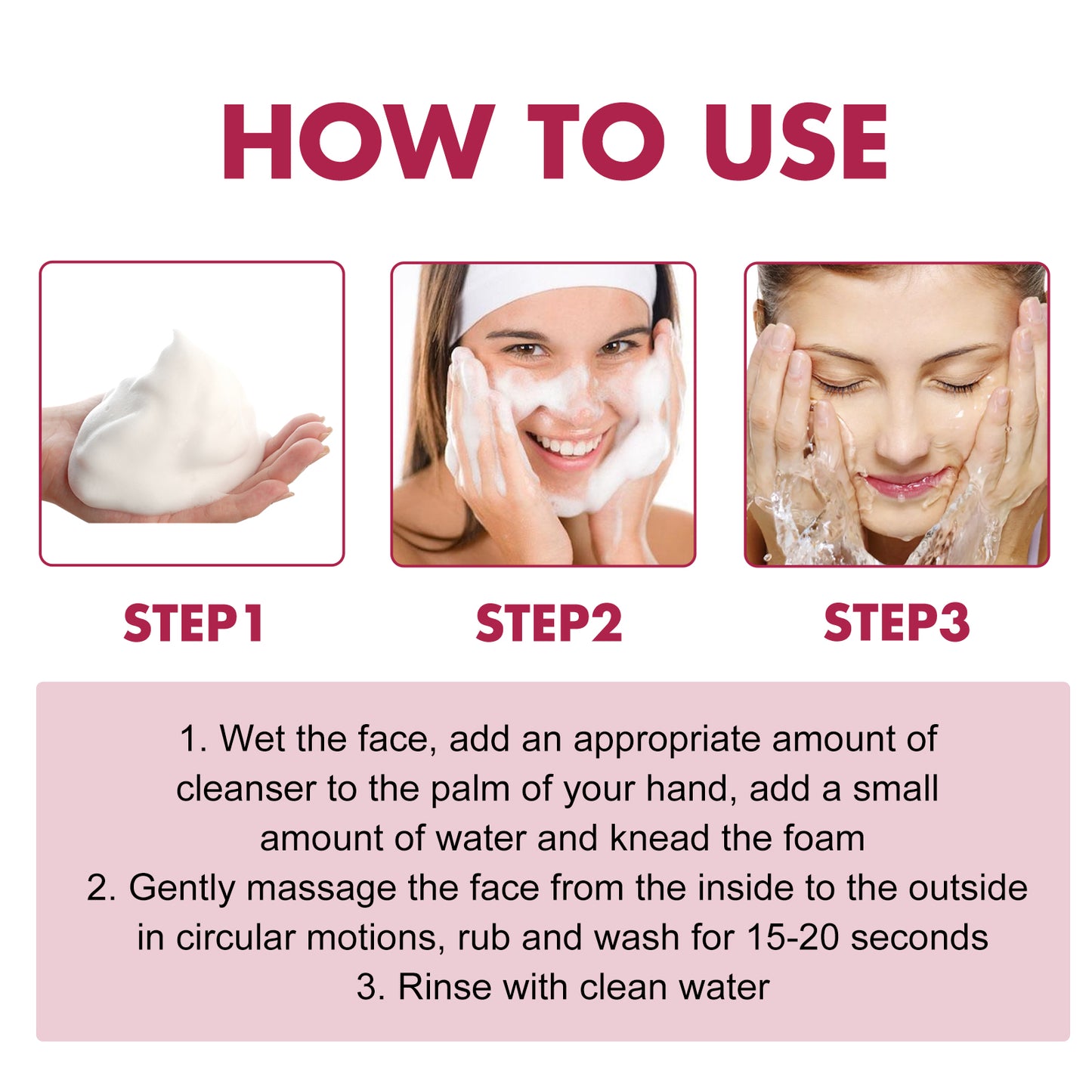 HOW TO USE

STEP1

STEP2

STEP3

1. Wet the face, add an appropriate amount of cleanser to the palm of your hand, add a small amount of water and knead the foam
2. Gently massage the face from the inside to the outside in circular motions, rub and wash for 15-20 seconds
3. Rinse with clean water