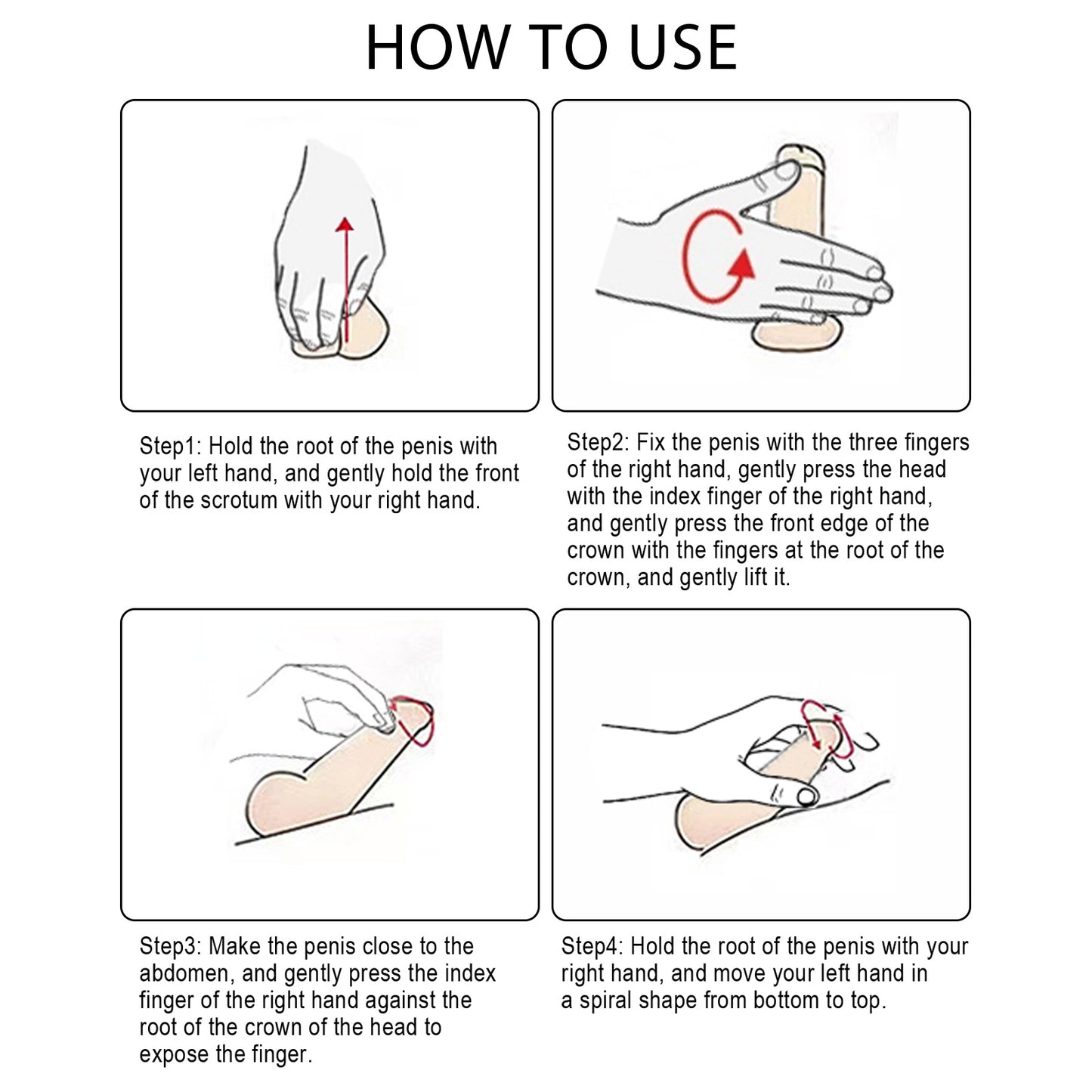 HOW TO USE

Step1: Hold the root of the penis with your left hand, and gently hold the front of the scrotum with your right hand.

Step2: Fix the penis with the three fingers of the right hand, gently press the head with the index finger of the right hand, and gently press the front edge of the crown with the fingers at the root of the crown, and gently lift it.

Step3: Make the penis close to the abdomen, and gently press the index finger of the right hand against the root of the crown of the head to expose the finger.

Step4: Hold the root of the penis with your right hand, and move your left hand in a spiral shape from bottom to top.