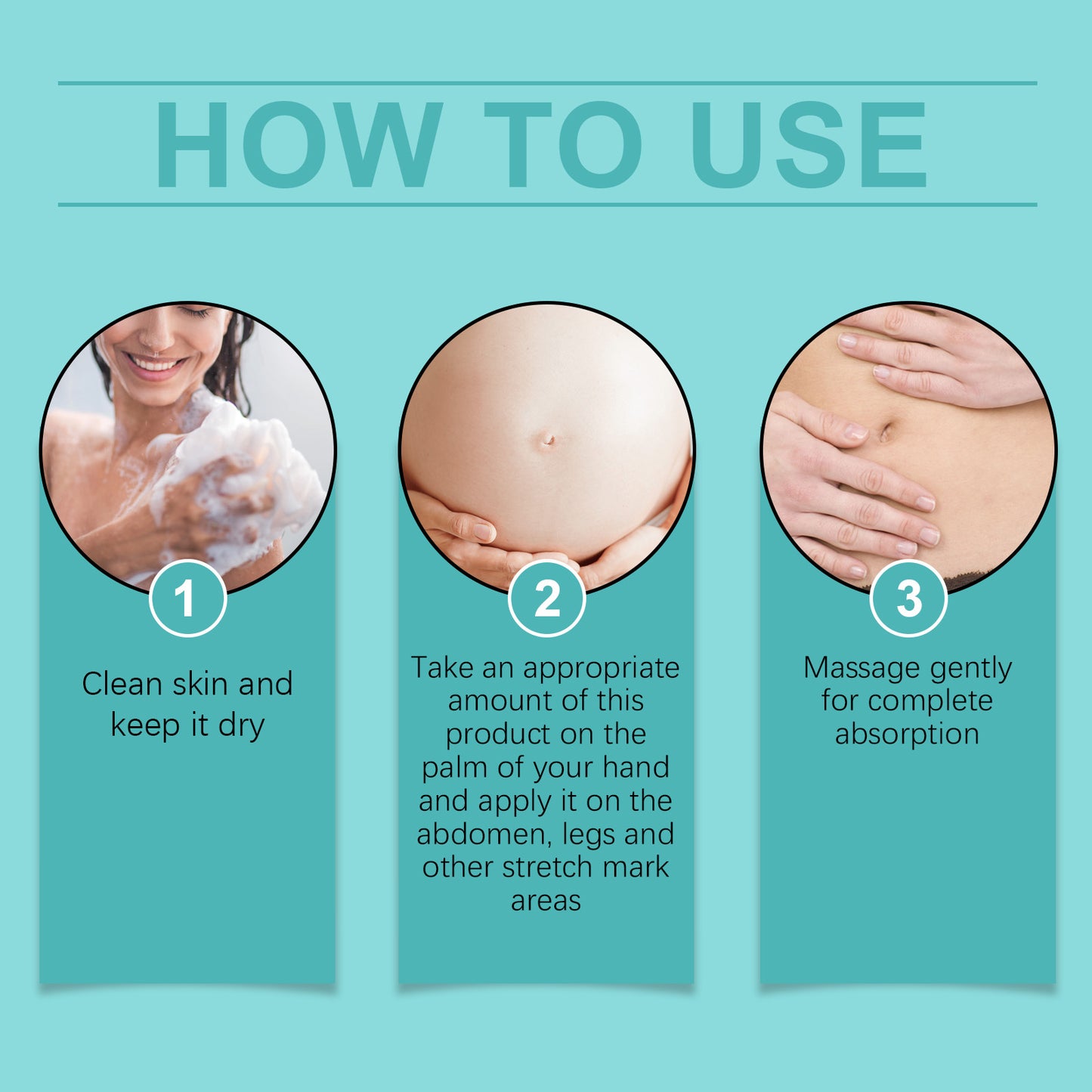 HOW TO USE

1

Clean skin and keep it dry

2

Take an appropriate amount of this product on the palm of your hand and apply it on the abdomen, legs and other stretch mark areas

3

Massage gently for complete absorption