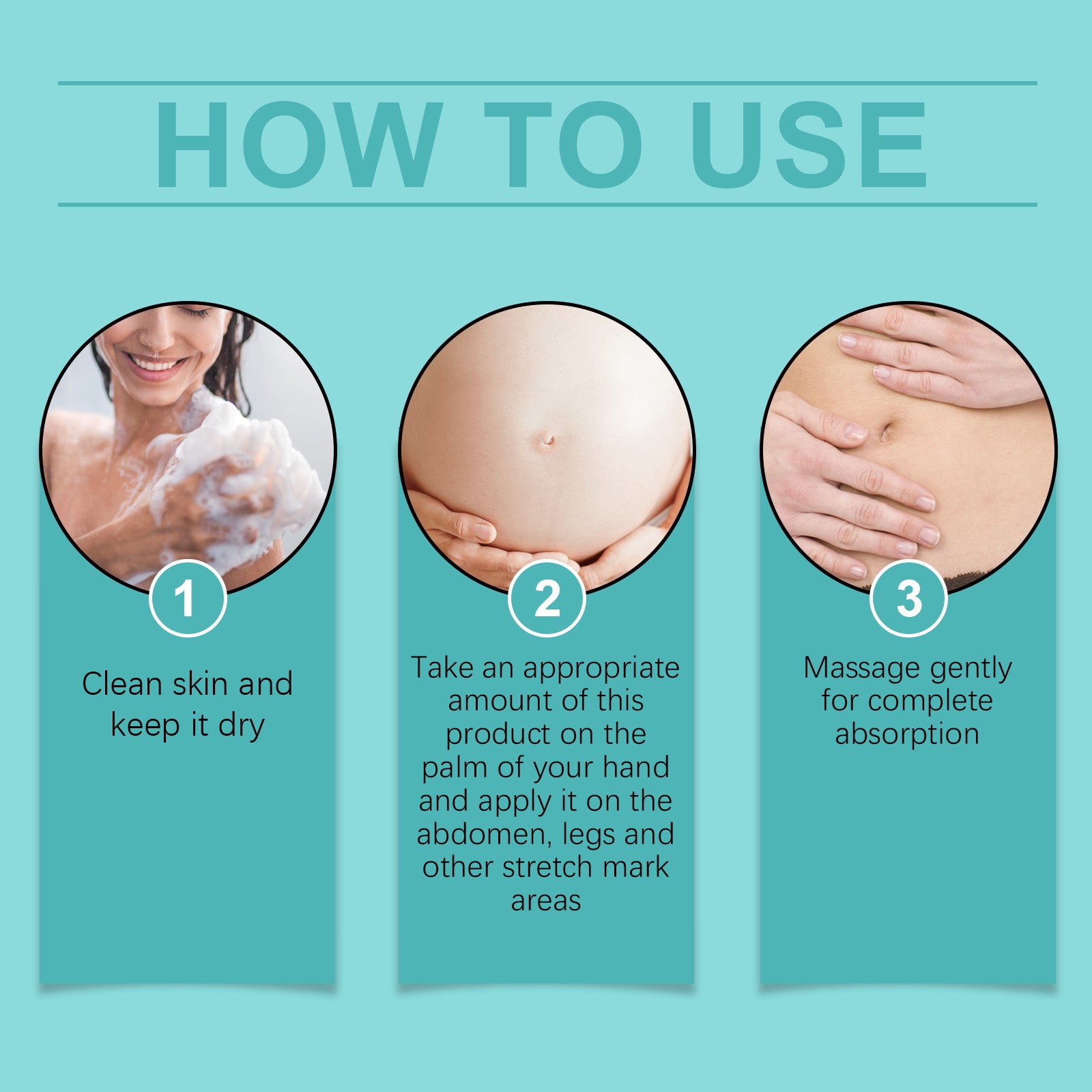 HOW TO USE

1

Clean skin and keep it dry

2

Take an appropriate amount of this product on the palm of your hand and apply it on the abdomen, legs and other stretch mark areas

3

Massage gently for complete absorption