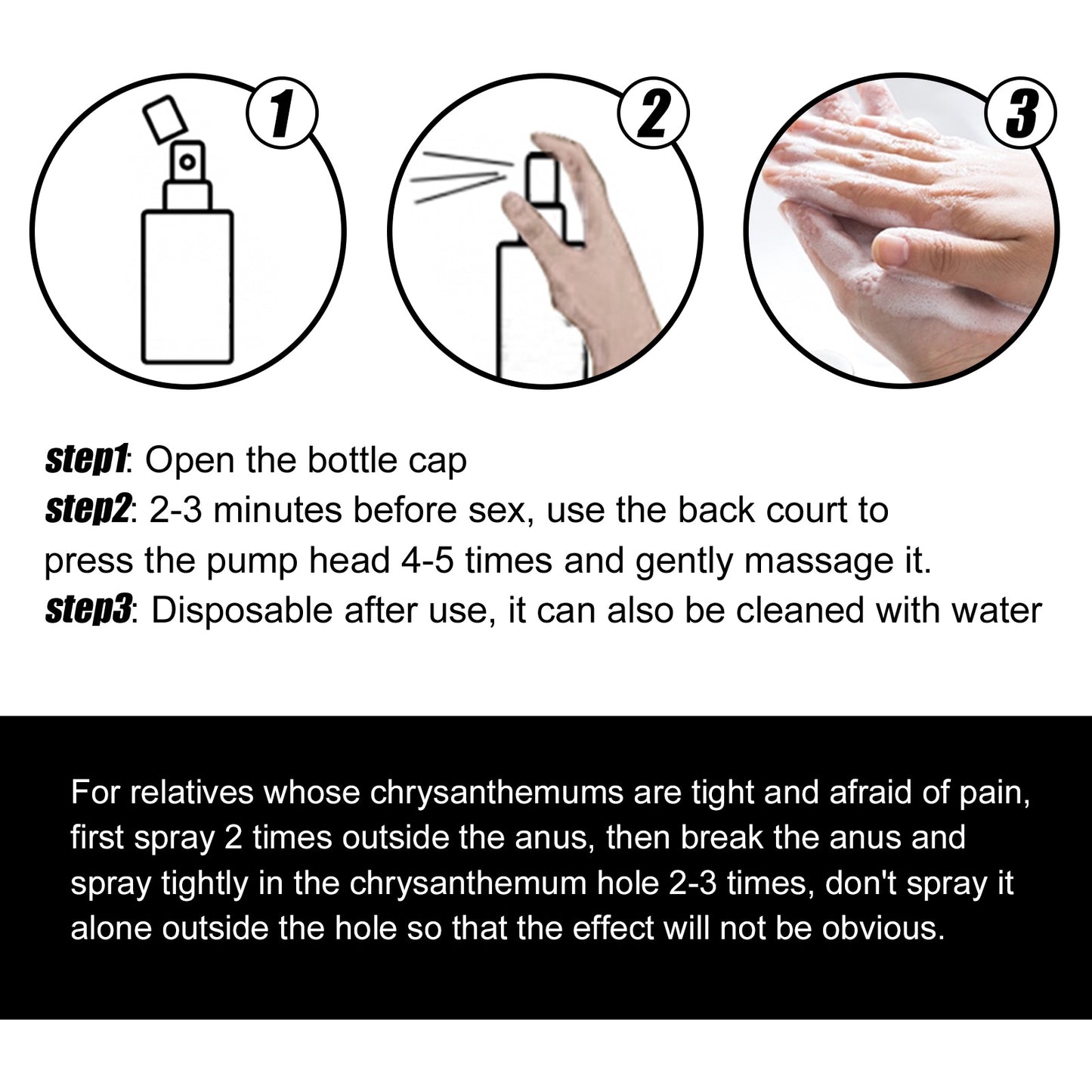 1

2

3

step1: Open the bottle cap
step2: 2-3 minutes before sex, use the back court to press the pump head 4-5 times and gently massage it.
step3: Disposable after use, it can also be cleaned with water

For relatives whose chrysanthemums are tight and afraid of pain, first spray 2 times outside the anus, then break the anus and spray tightly in the chrysanthemum hole 2-3 times, don't spray it alone outside the hole so that the effect will not be obvious.